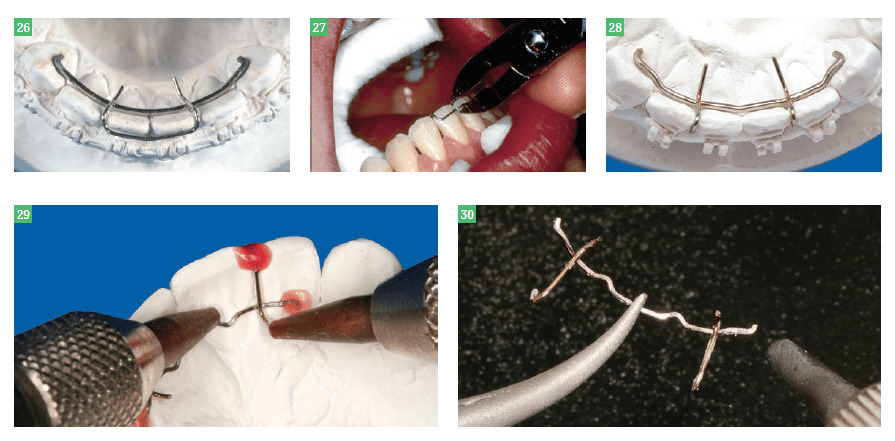 26

27

28

29

30